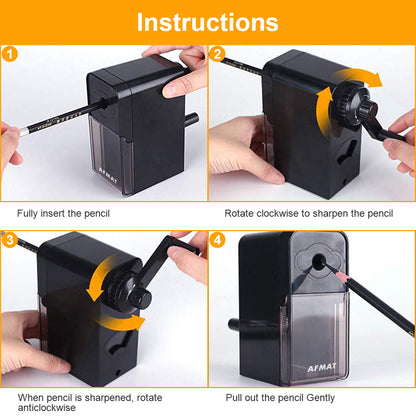 Instructions

1

AFMAT

Fully insert the pencil

2

Rotate clockwise to sharpen the pencil

3

When pencil is sharpened, rotate anticlockwise

4

AFMAT

Pull out the pencil Gently