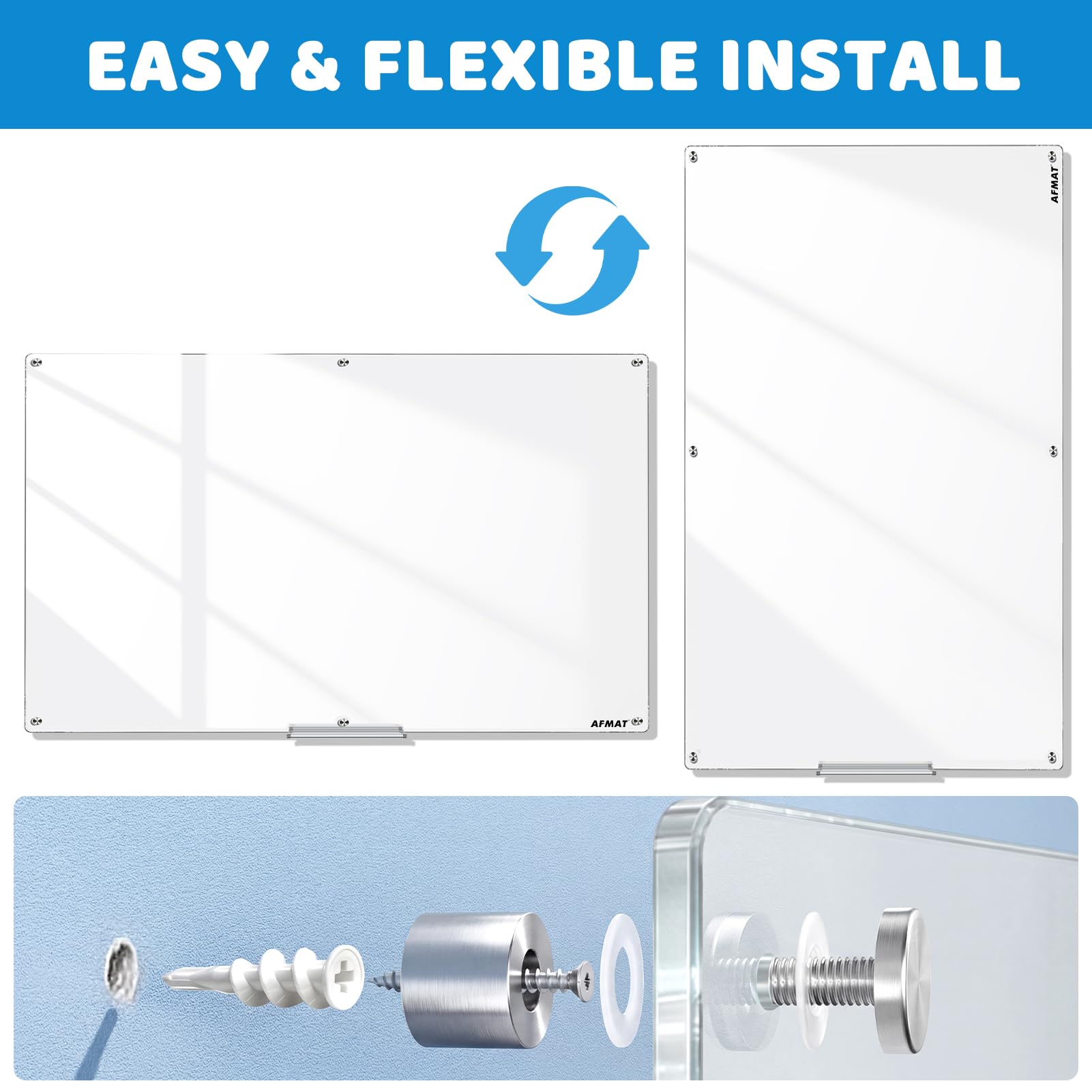 EASY & FLEXIBLE INSTALL

AFMAT

AFMAT