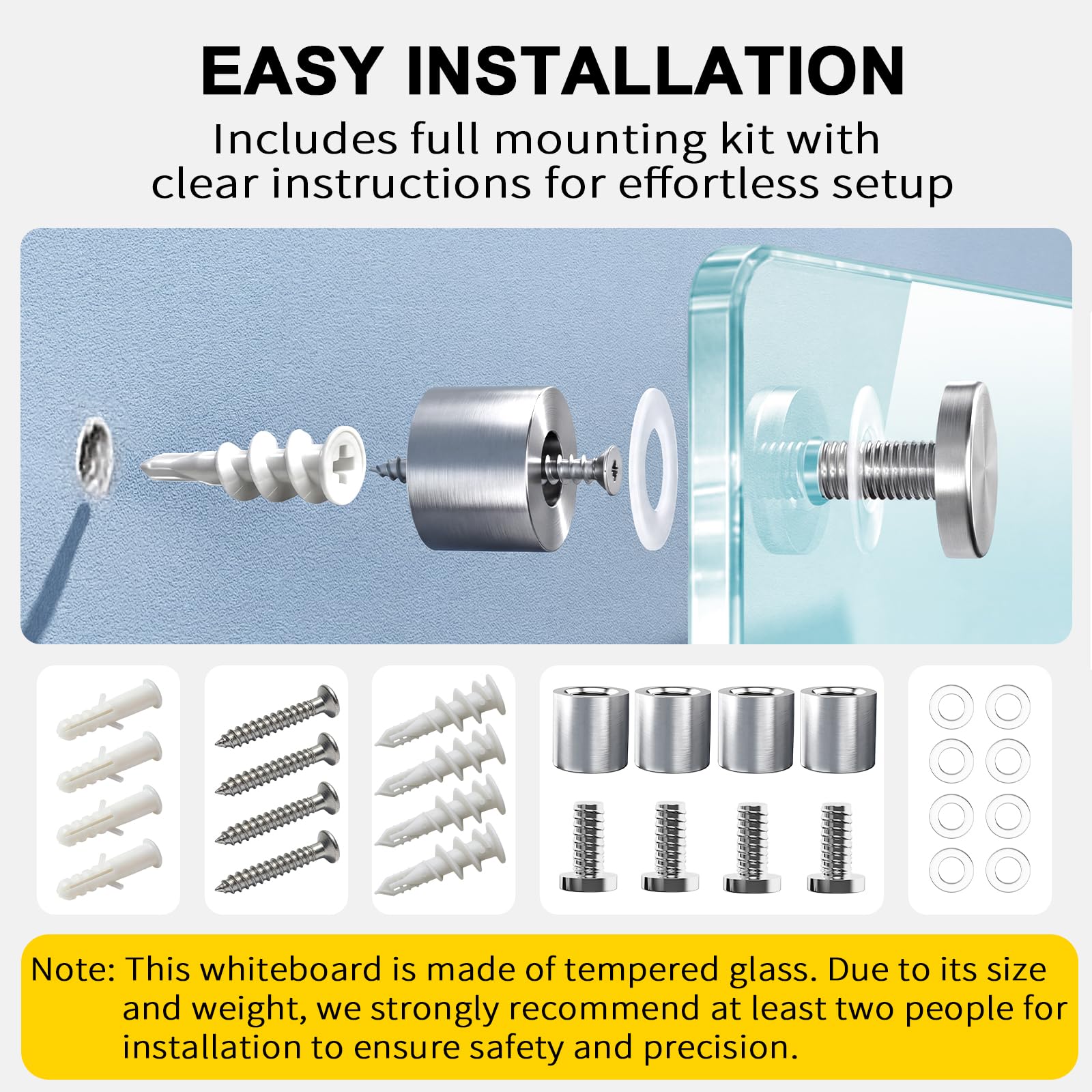 EASY INSTALLATION

Includes full mounting kit with clear instructions for effortless setup

Note: This whiteboard is made of tempered glass. Due to its size and weight, we strongly recommend at least two people for installation to ensure safety and precision.