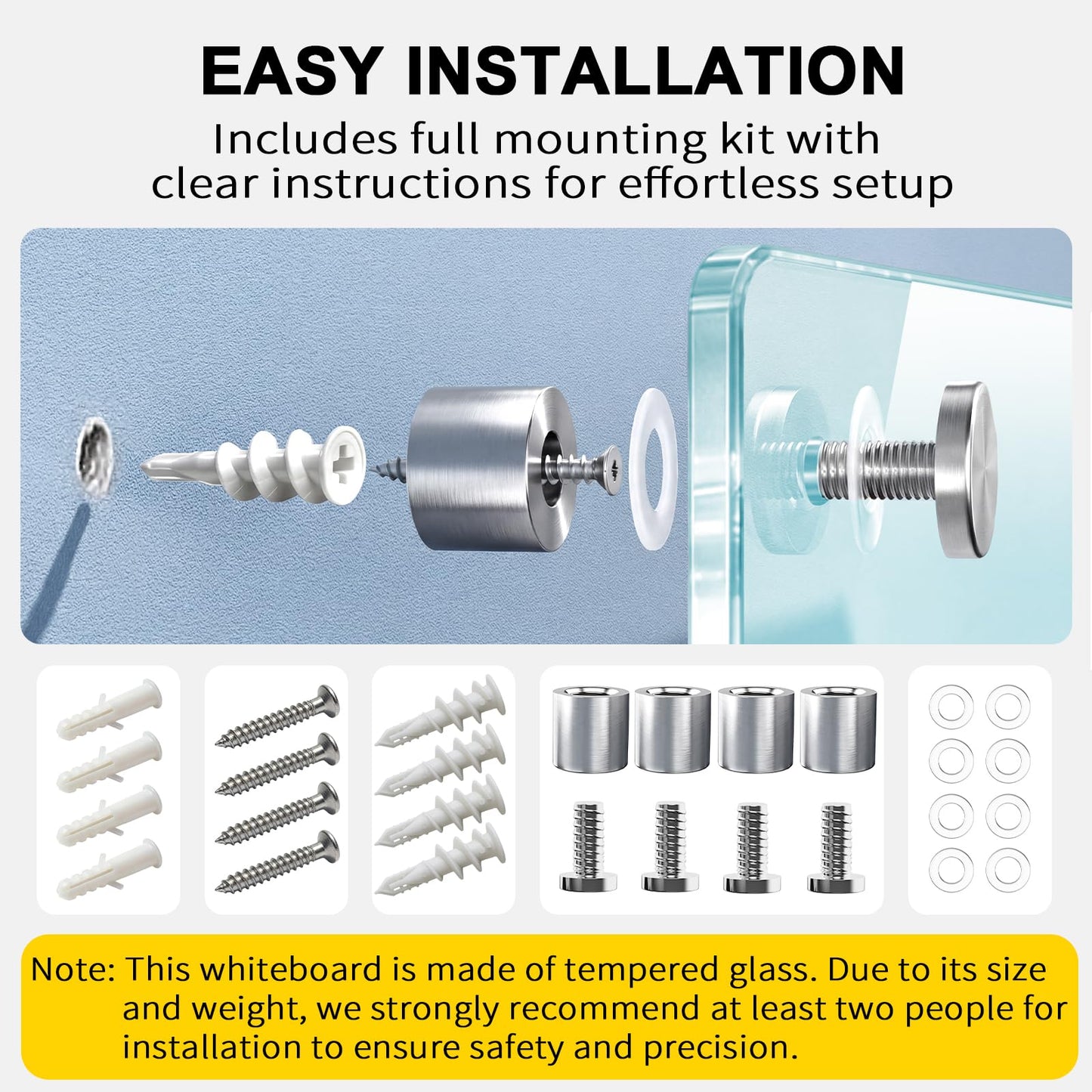 EASY INSTALLATION

Includes full mounting kit with clear instructions for effortless setup

Note: This whiteboard is made of tempered glass. Due to its size and weight, we strongly recommend at least two people for installation to ensure safety and precision.