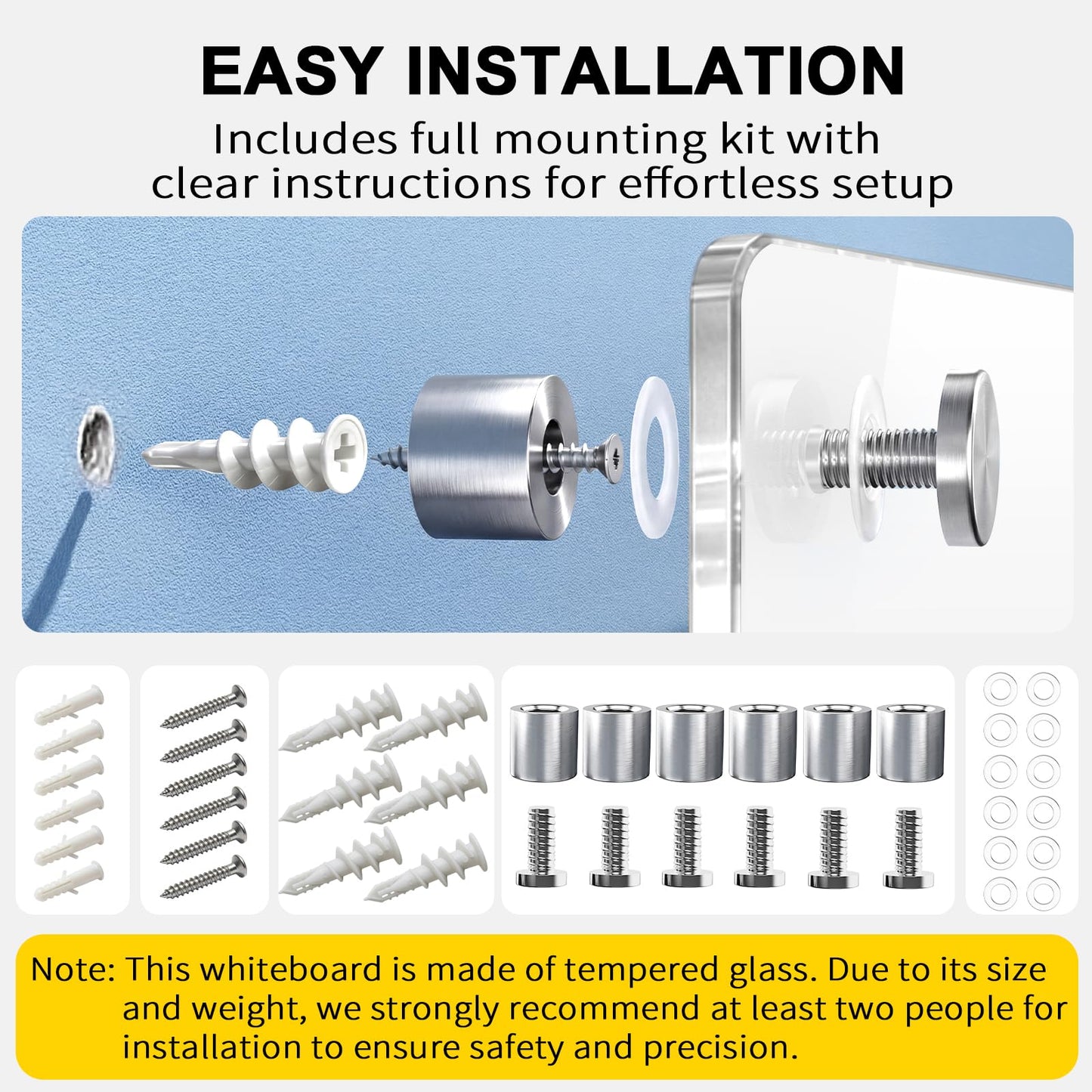 EASY INSTALLATION

Includes full mounting kit with clear instructions for effortless setup

Note: This whiteboard is made of tempered glass. Due to its size and weight, we strongly recommend at least two people for installation to ensure safety and precision.