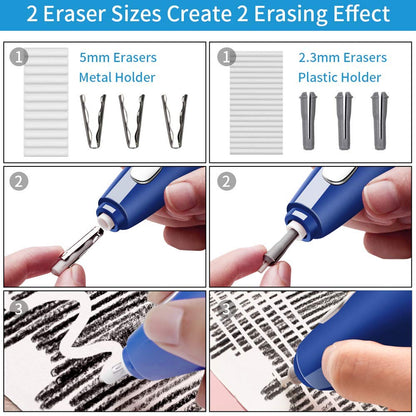 2 Eraser Sizes Create 2 Erasing Effect

1

5mm Erasers
Metal Holder

1

2.3mm Erasers
Plastic Holder

2

2

3

3