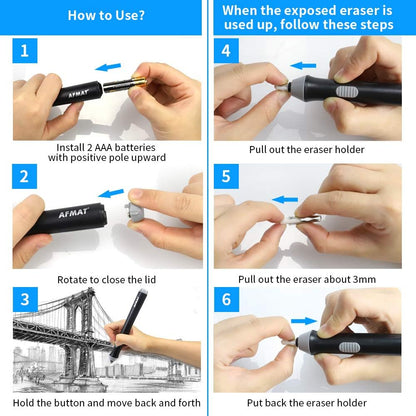 How to Use?

1

AFMAT

Install 2 AAA batteries with positive pole upward

2

AFMAT

Rotate to close the lid

3

Hold the button and move back and forth

When the exposed eraser is used up, follow these steps

4

Pull out the eraser holder

5

Pull out the eraser about 3mm

6

Put back the eraser holder