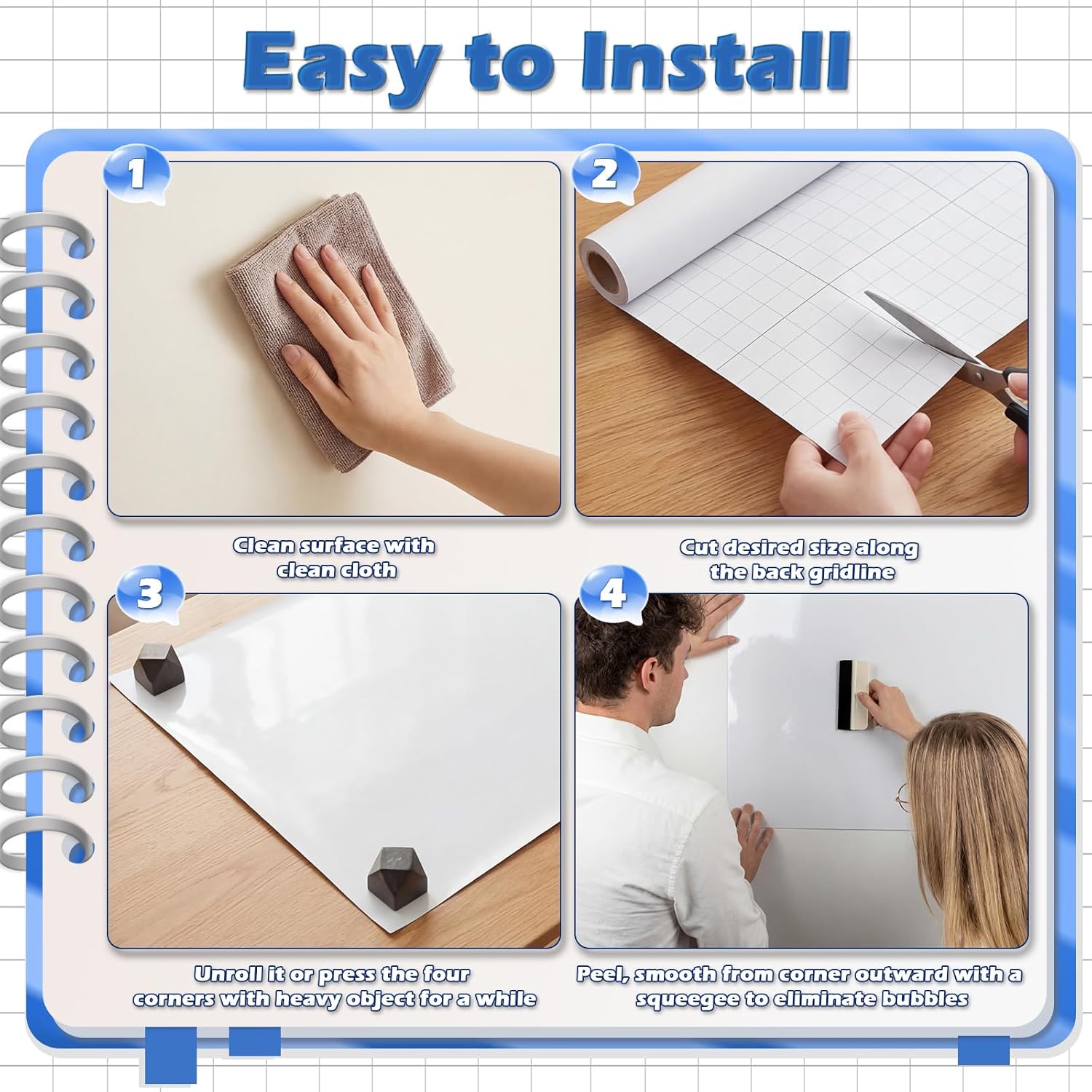 Easy to Install

1

Clean surface with clean cloth

2

Cut desired size along the back gridline

3

Unroll it or press the four corners with heavy object for a while

4

Peel, smooth from corner outward with a squeegee to eliminate bubbles