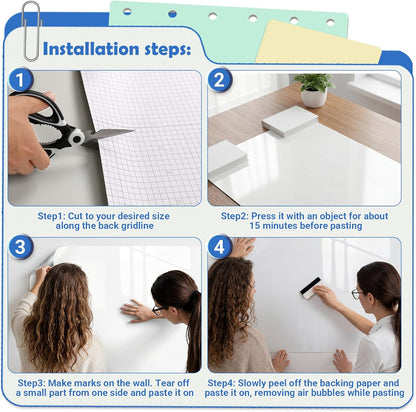 Installation steps:

1

Step1: Cut to your desired size along the back gridline

2

Step2: Press it with an object for about 15 minutes before pasting

3

Step3: Make marks on the wall. Tear off a small part from one side and paste it on

4

Step4: Slowly peel off the backing paper and paste it on, removing air bubbles while pasting