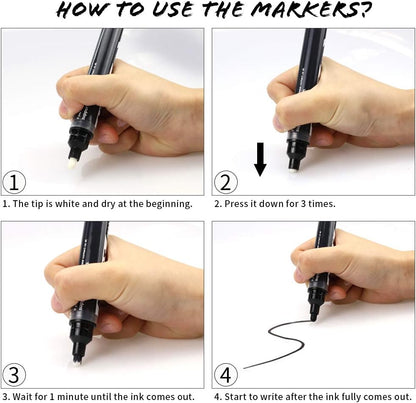 HOW TO USE THE MARKERS?

1

1. The tip is white and dry at the beginning.

2

2. Press it down for 3 times.

3

3. Wait for 1 minute until the ink comes out.

4

4. Start to write after the ink fully comes out.