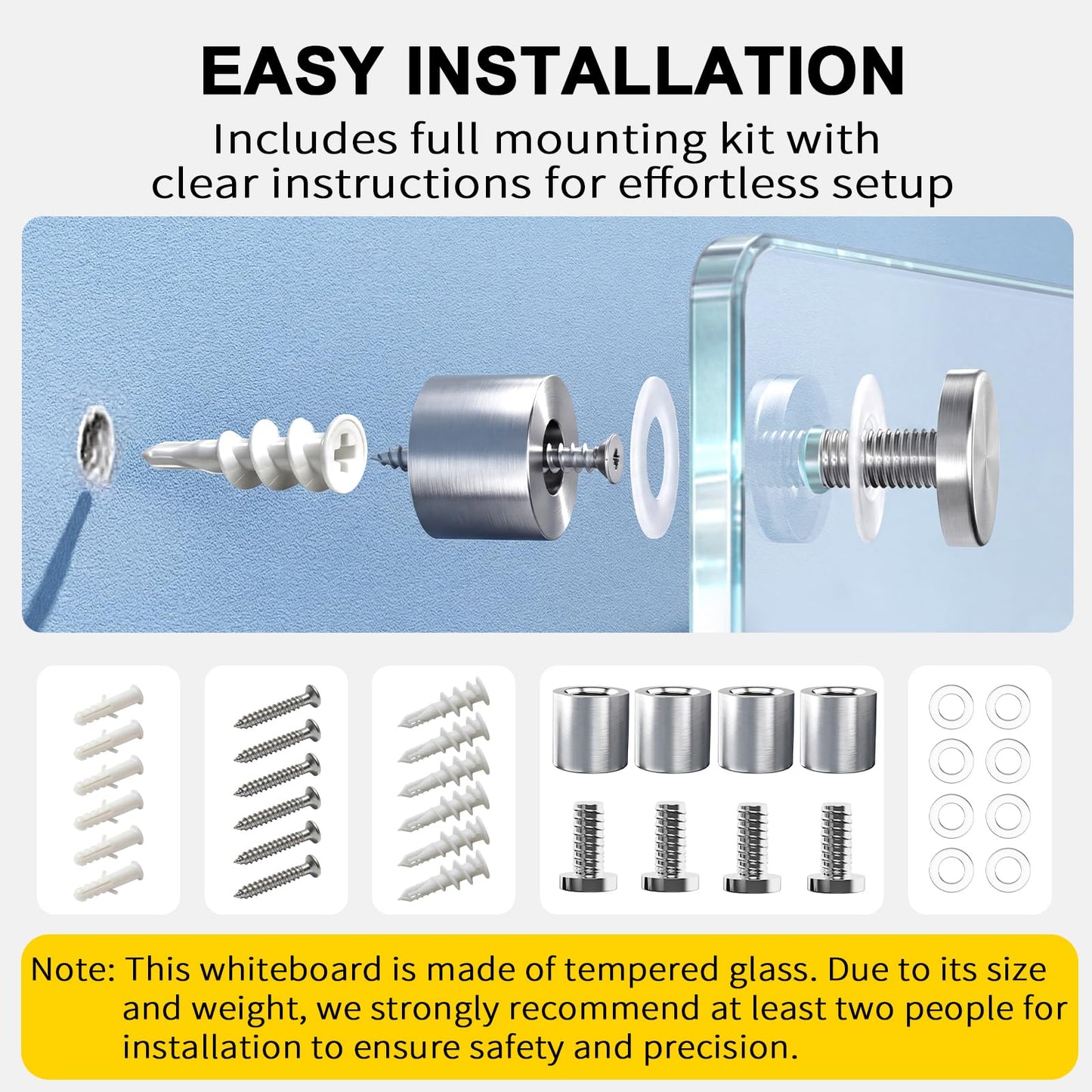 EASY INSTALLATION

Includes full mounting kit with clear instructions for effortless setup

Note: This whiteboard is made of tempered glass. Due to its size and weight, we strongly recommend at least two people for installation to ensure safety and precision.