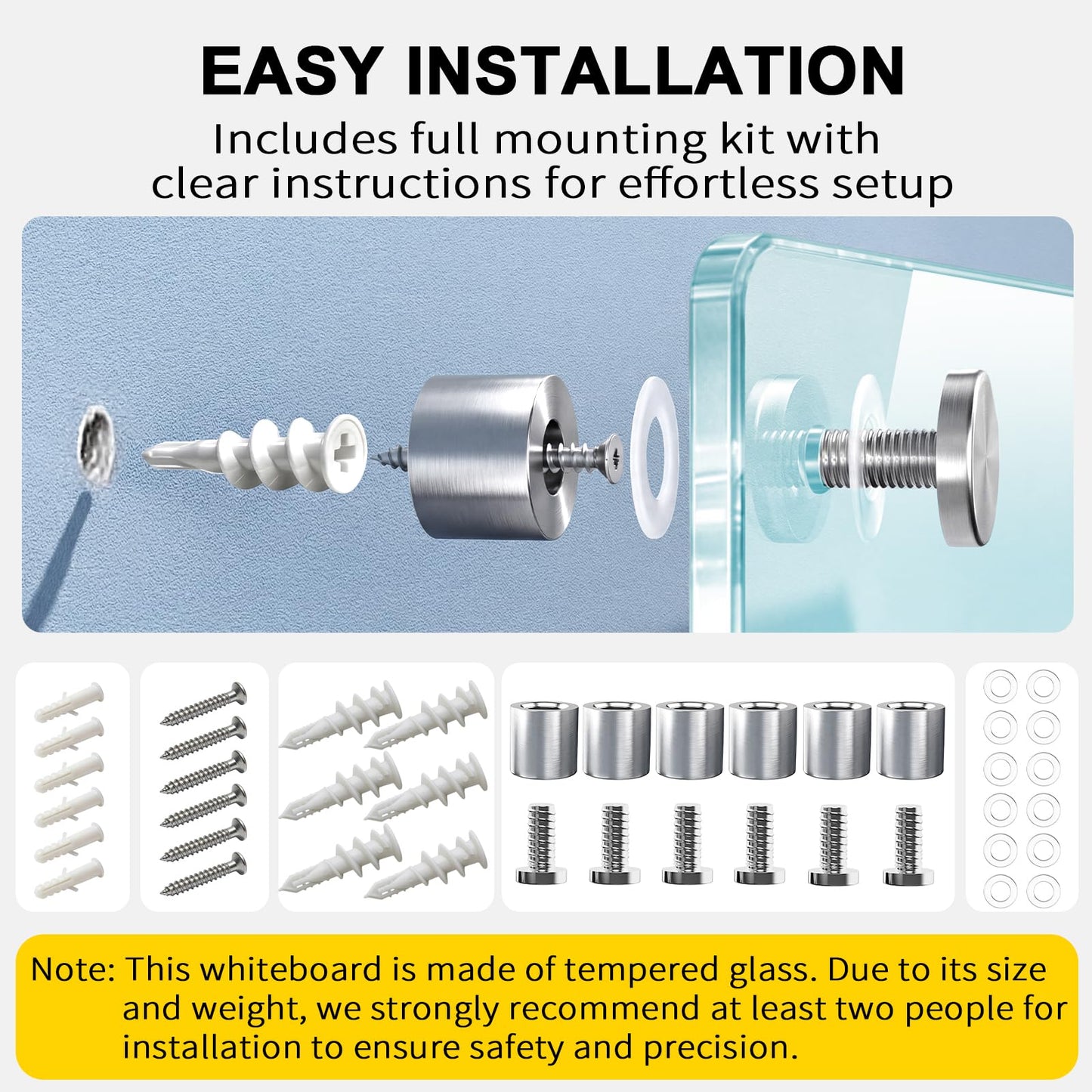 EASY INSTALLATION

Includes full mounting kit with clear instructions for effortless setup

Note: This whiteboard is made of tempered glass. Due to its size and weight, we strongly recommend at least two people for installation to ensure safety and precision.