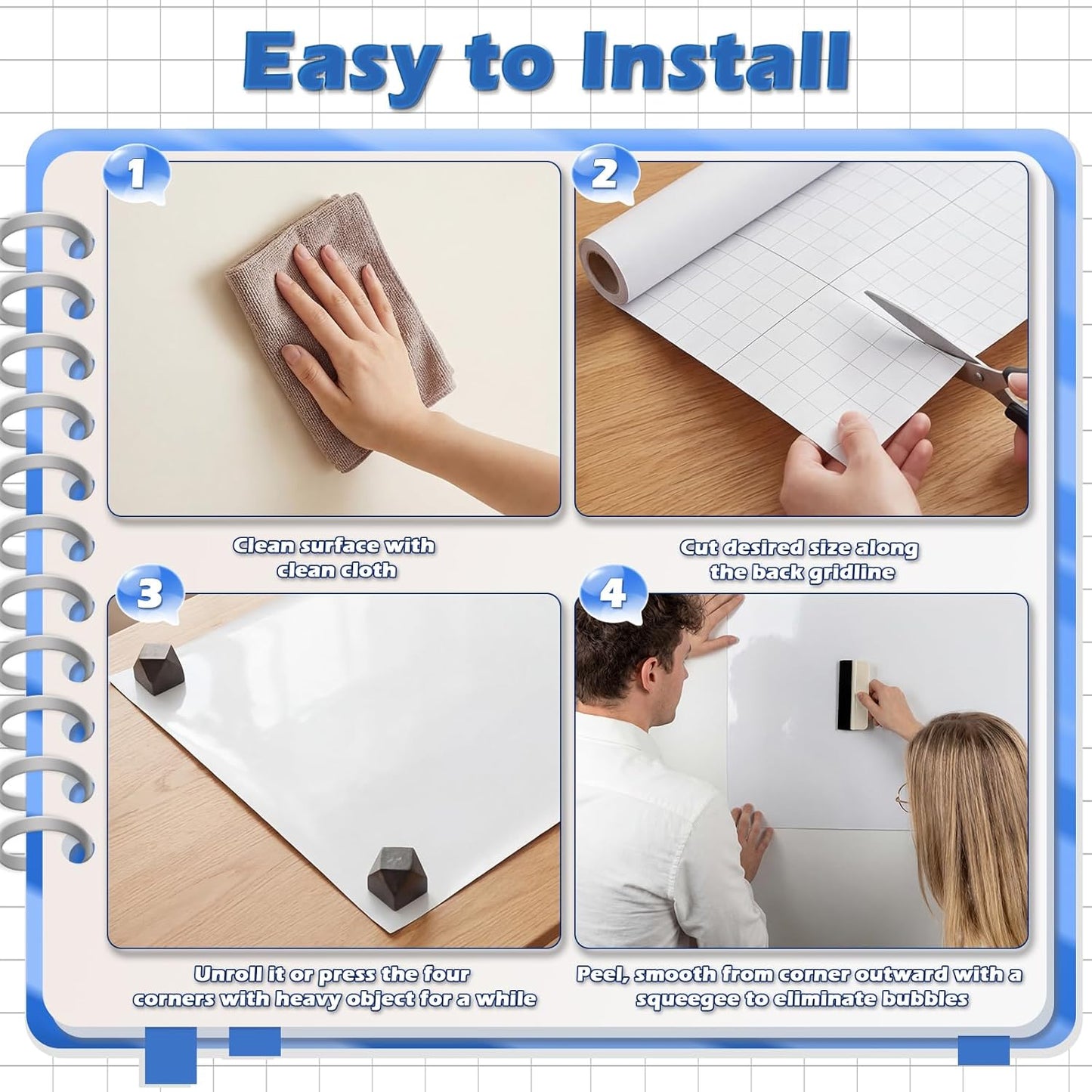 Easy to Install

1

Clean surface with clean cloth

2

Cut desired size along the back gridline

3

Unroll it or press the four corners with heavy object for a while

4

Peel, smooth from corner outward with a squeegee to eliminate bubbles