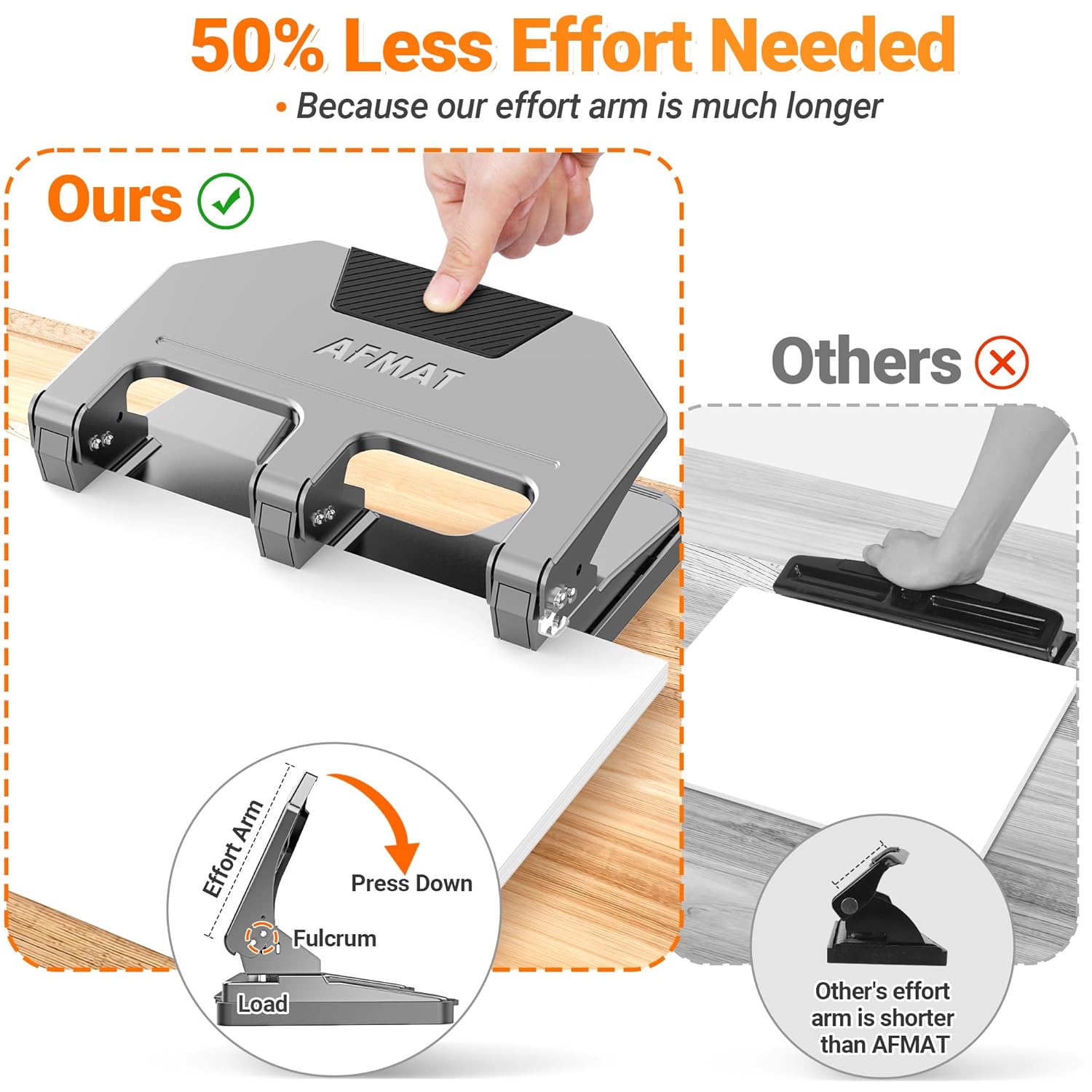 50% Less Effort Needed

• Because our effort arm is much longer

Ours

AFMAT

Others

Effort Arm

Press Down

Fulcrum

Load

Other's effort arm is shorter than AFMAT